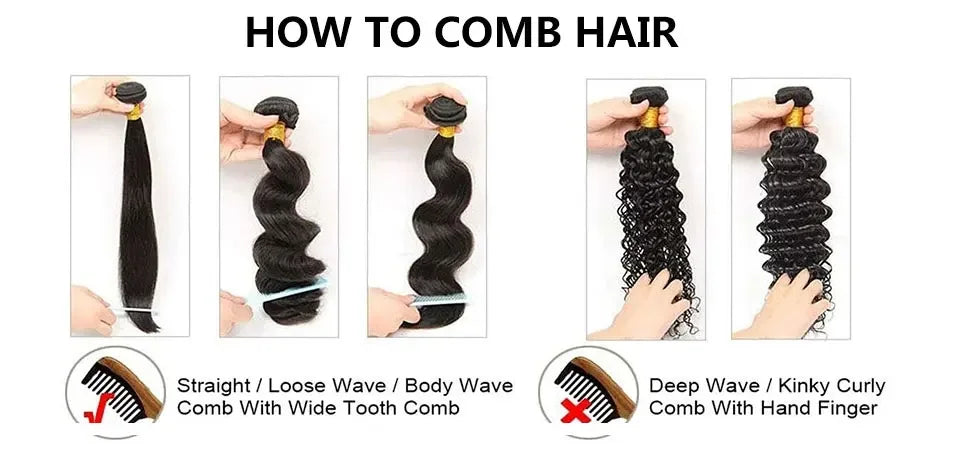 HOW TO COMB HAIR

Straight / Loose Wave / Body Wave
Comb With Wide Tooth Comb

Deep Wave / Kinky Curly
Comb With Hand Finger