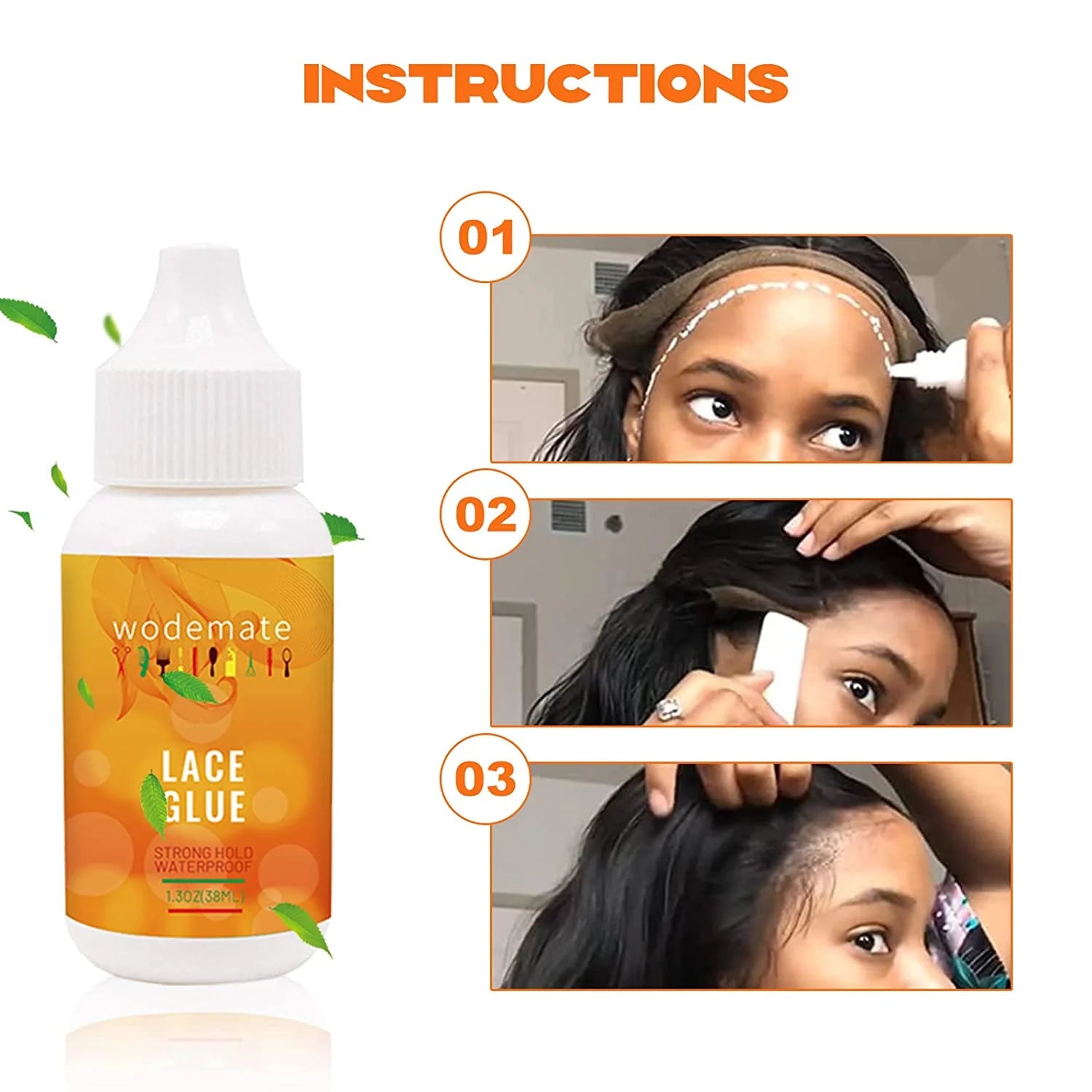 INSTRUCTIONS

wodemate

LACE GLUE

STRONG HOLD WATERPROOF

1.3OZ(38ML)

01

02

03