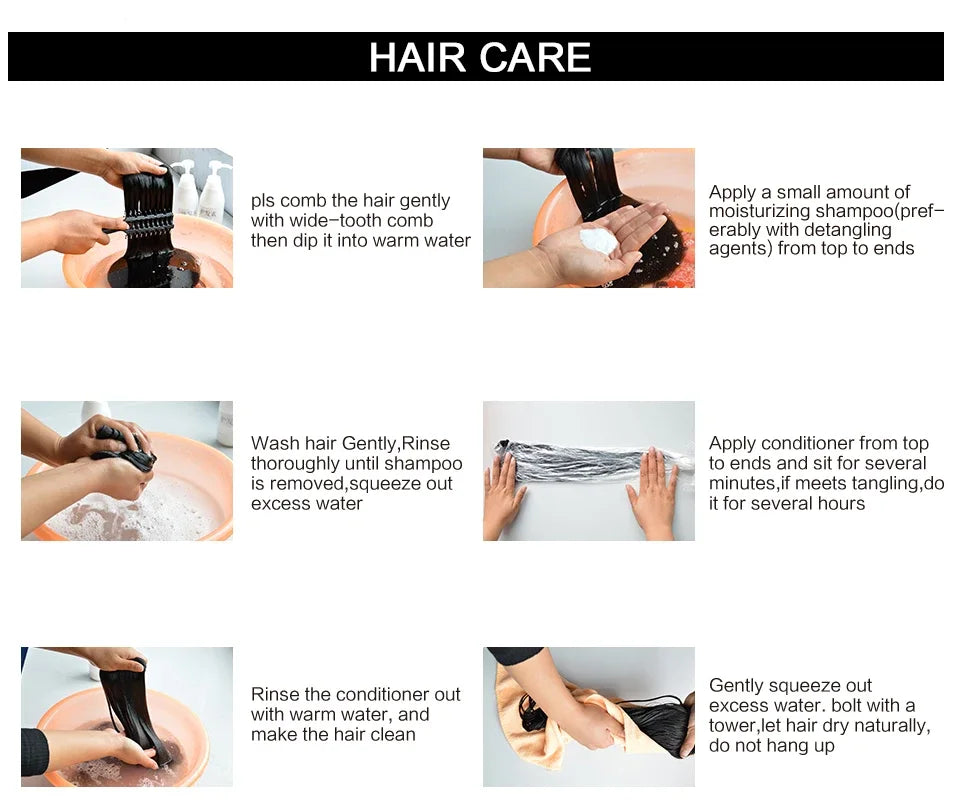 HAIR CARE

pls comb the hair gently with wide-tooth comb then dip it into warm water

Apply a small amount of moisturizing shampoo(preferably with detangling agents) from top to ends

Wash hair Gently,Rinse thoroughly until shampoo is removed,squeeze out excess water

Apply conditioner from top to ends and sit for several minutes,if meets tangling,do it for several hours

Rinse the conditioner out with warm water, and make the hair clean

Gently squeeze out excess water. bolt with a tower,let hair dry naturally, do not hang up