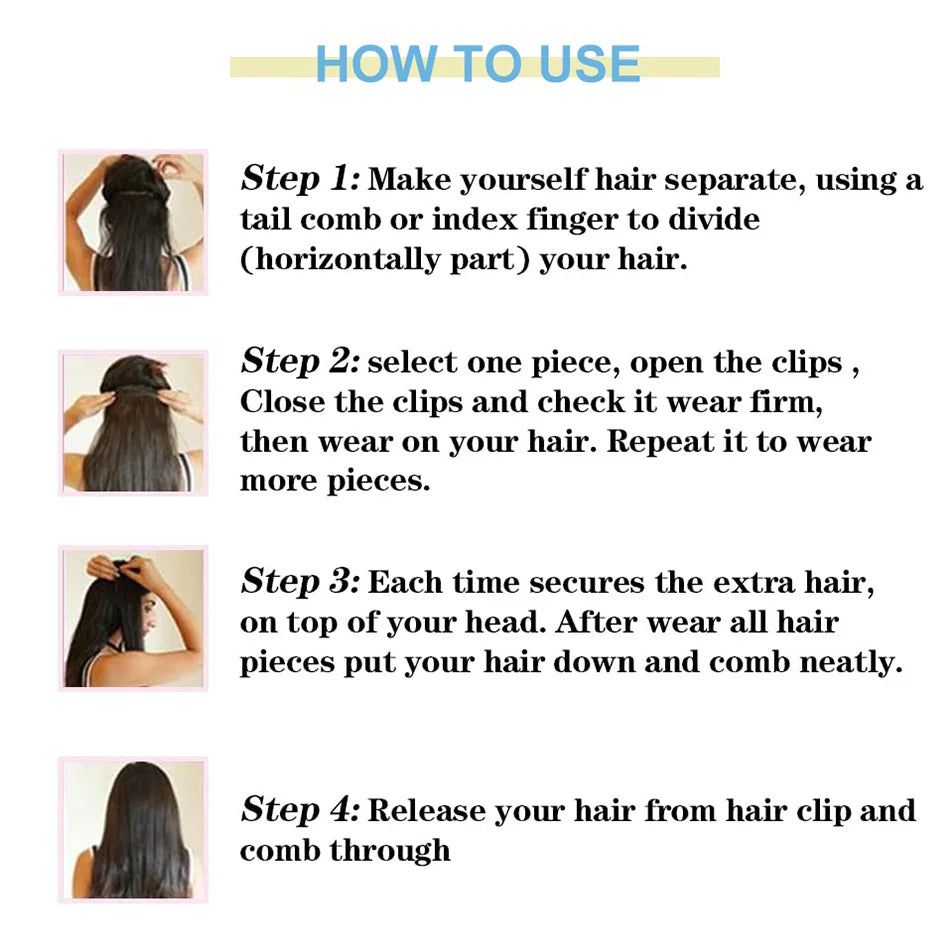 HOW TO USE

Step 1: Make yourself hair separate, using a tail comb or index finger to divide (horizontally part) your hair.

Step 2: select one piece, open the clips , Close the clips and check it wear firm, then wear on your hair. Repeat it to wear more pieces.

Step 3: Each time secures the extra hair, on top of your head. After wear all hair pieces put your hair down and comb neatly.

Step 4: Release your hair from hair clip and comb through